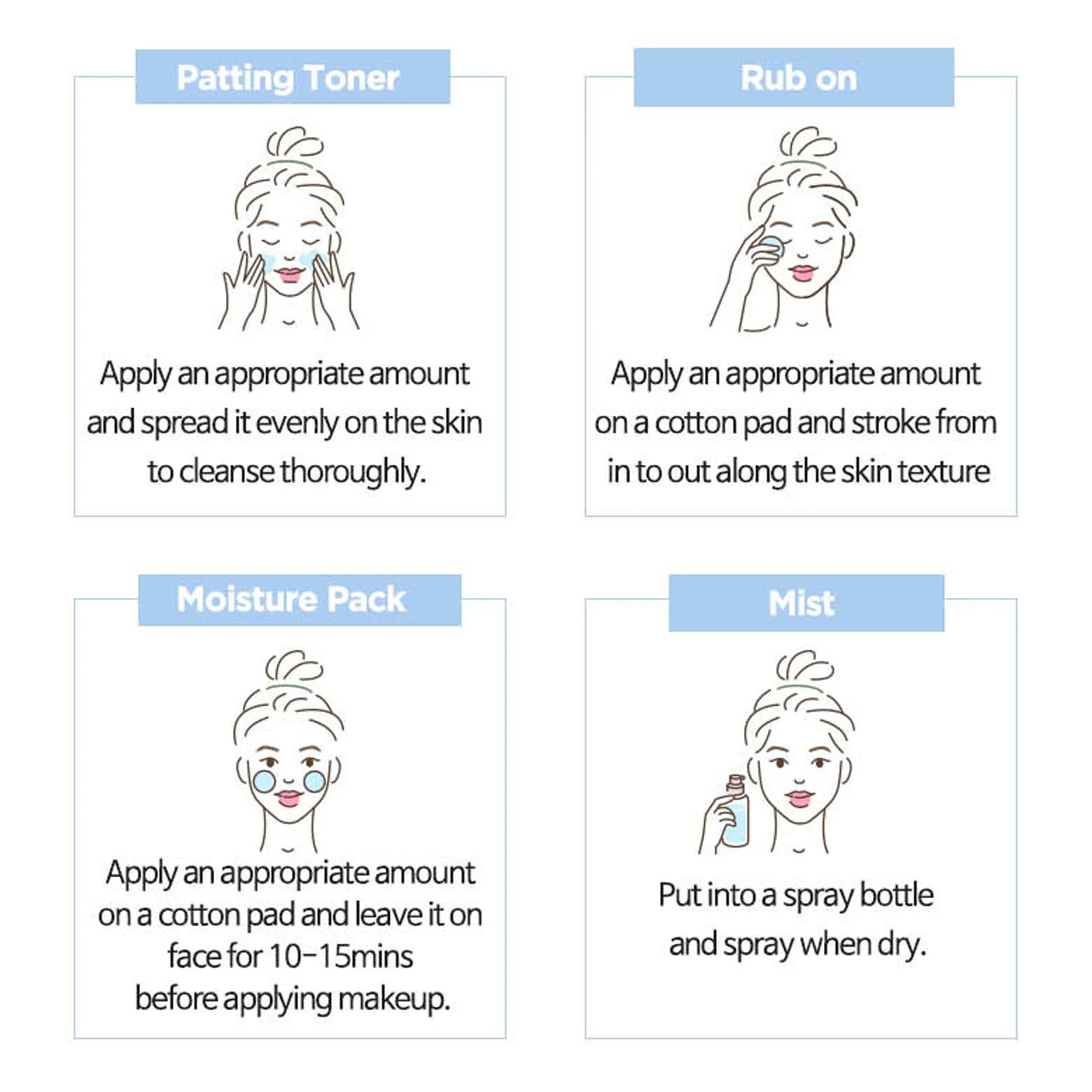 Patting Toner

Apply an appropriate amount and spread it evenly on the skin to cleanse thoroughly.

Rub on

Apply an appropriate amount on a cotton pad and stroke from in to out along the skin texture

Moisture Pack

Apply an appropriate amount on a cotton pad and leave it on face for 10-15mins before applying makeup.

Mist

Put into a spray bottle and spray when dry.