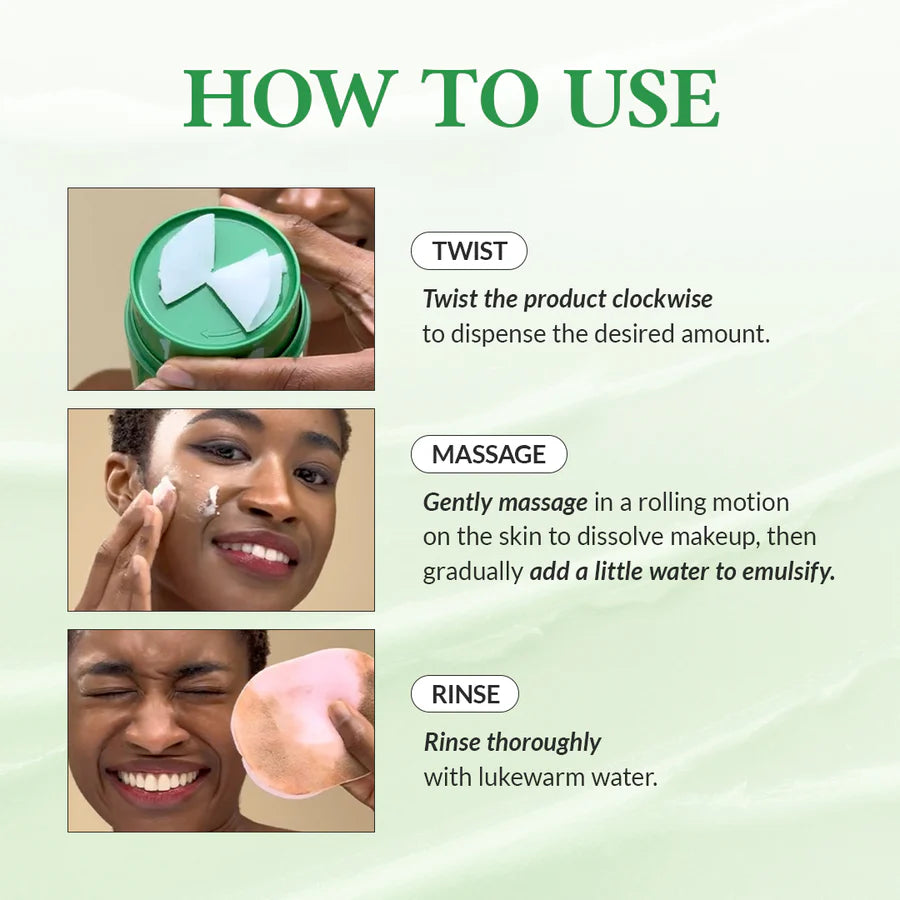 HOW TO USE

TWIST

Twist the product clockwise to dispense the desired amount.

MASSAGE

Gently massage in a rolling motion on the skin to dissolve makeup, then gradually add a little water to emulsify.

RINSE

Rinse thoroughly with lukewarm water.