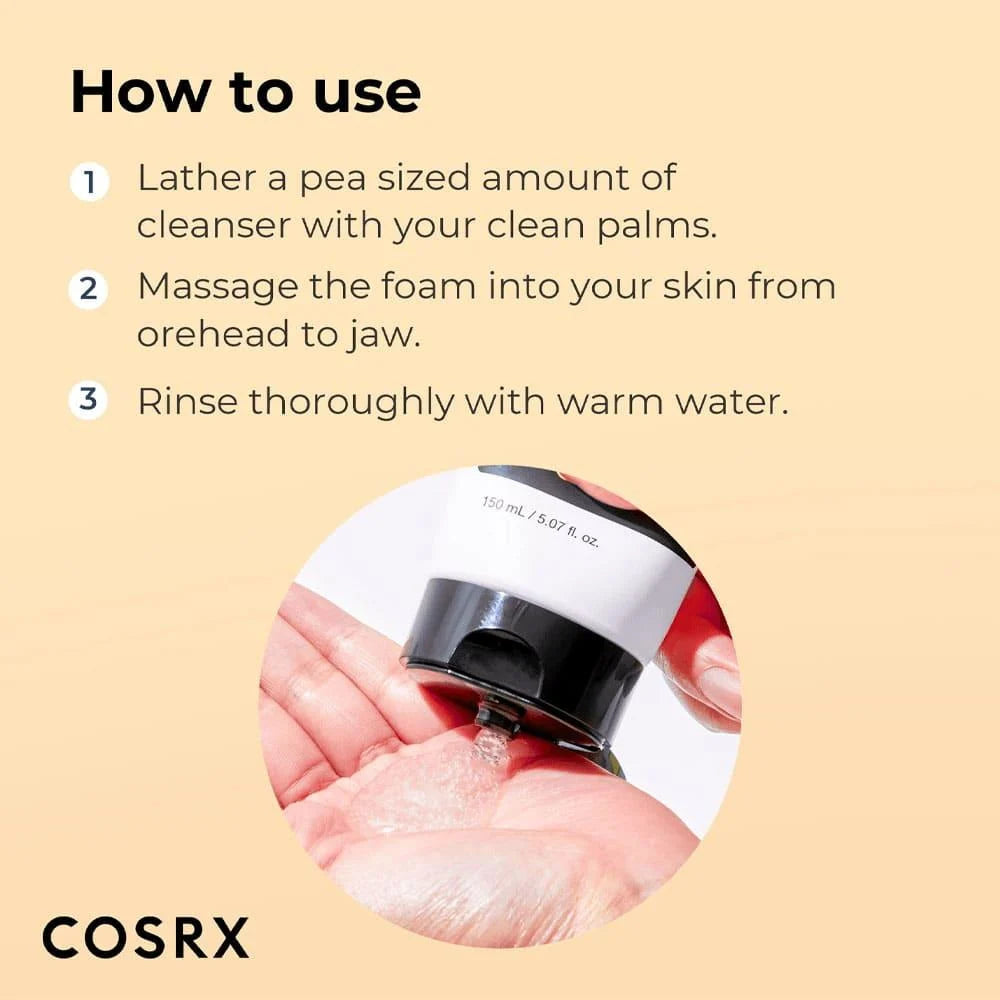 How to use

1 Lather a pea sized amount of cleanser with your clean palms.

2 Massage the foam into your skin from orehead to jaw.

3 Rinse thoroughly with warm water.

150 mL / 5.07 fl. oz.

COSRX