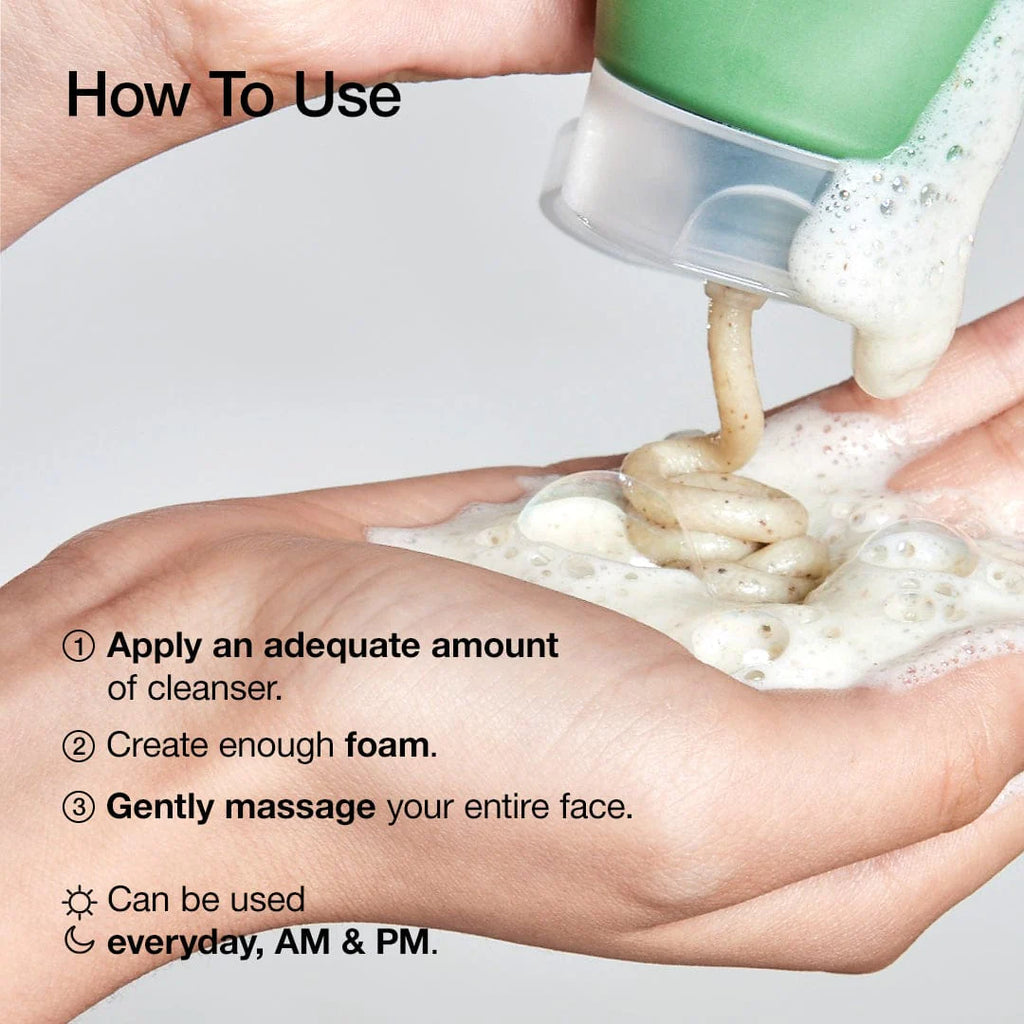 How To Use

① Apply an adequate amount of cleanser.

② Create enough foam.

③ Gently massage your entire face.

Can be used everyday, AM & PM.