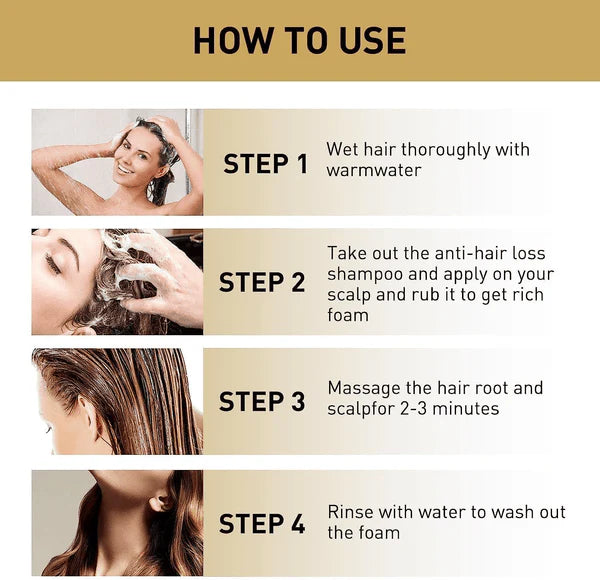 HOW TO USE

STEP 1

Wet hair thoroughly with warmwater

STEP 2

Take out the anti-hair loss shampoo and apply on your scalp and rub it to get rich foam

STEP 3

Massage the hair root and scalpfor 2-3 minutes

STEP 4

Rinse with water to wash out the foam