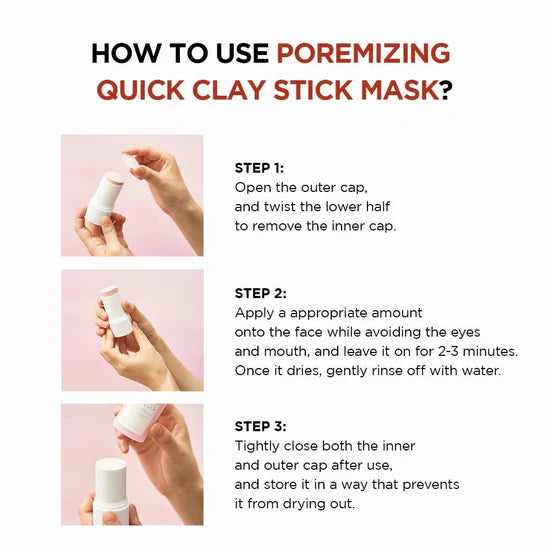 HOW TO USE POREMIZING QUICK CLAY STICK MASK?

STEP 1:
Open the outer cap, and twist the lower half to remove the inner cap.

STEP 2:
Apply a appropriate amount onto the face while avoiding the eyes and mouth, and leave it on for 2-3 minutes. Once it dries, gently rinse off with water.

STEP 3:
Tightly close both the inner and outer cap after use, and store it in a way that prevents it from drying out.